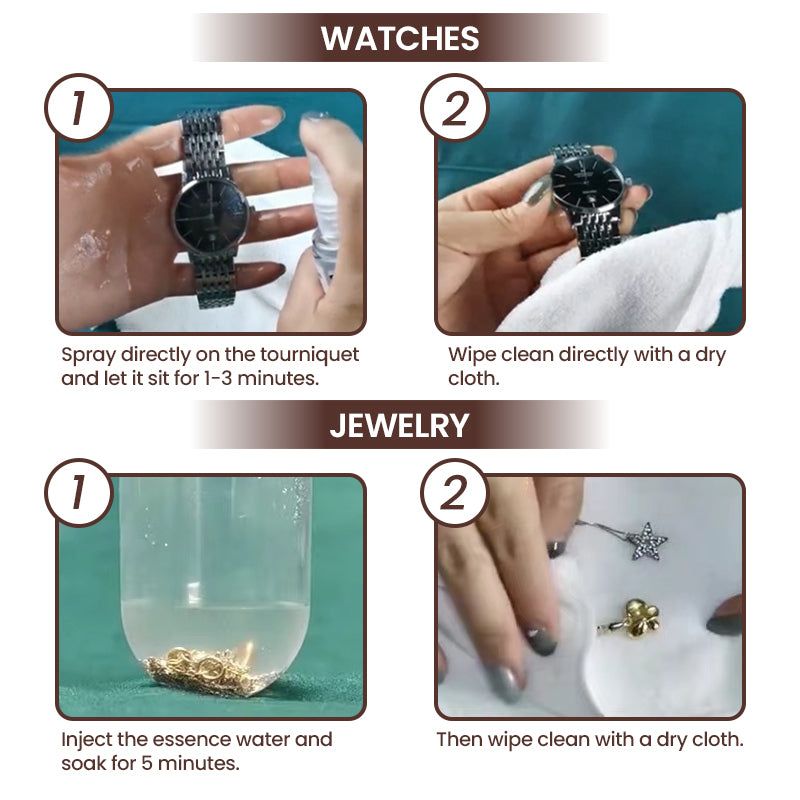 WATCHES

1

Spray directly on the tourniquet and let it sit for 1-3 minutes.

2

Wipe clean directly with a dry cloth.

JEWELRY

1

Inject the essence water and soak for 5 minutes.

2

Then wipe clean with a dry cloth.